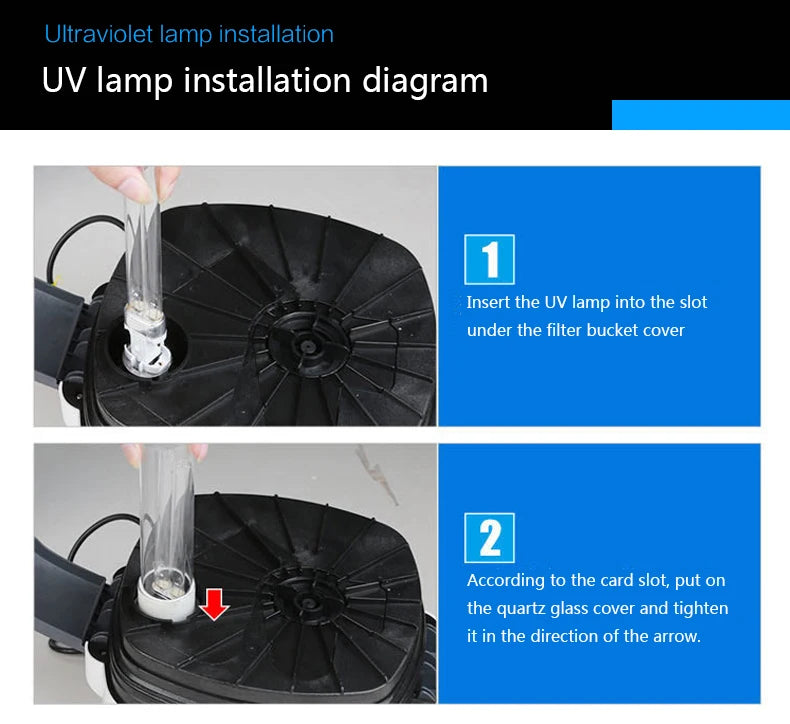 Ultraviolet lamp installation

UV lamp installation diagram

1

Insert the UV lamp into the slot under the filter bucket cover

2

According to the card slot, put on the quartz glass cover and tighten it in the direction of the arrow.