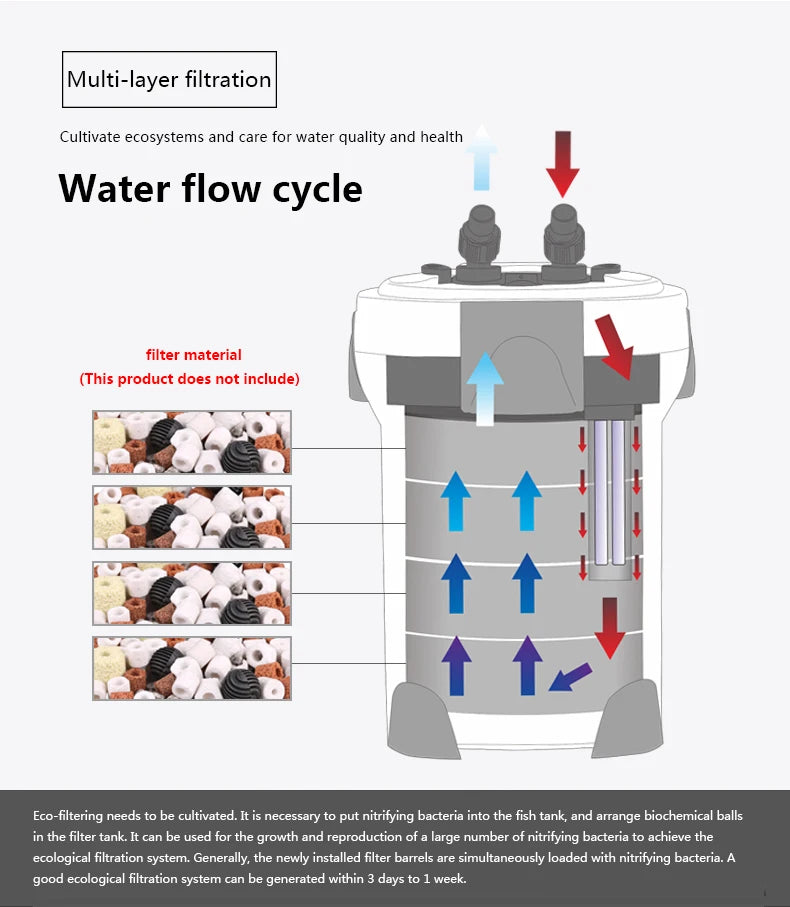 Multi-layer filtration

Cultivate ecosystems and care for water quality and health

Water flow cycle

filter material
(This product does not include)

Eco-filtering needs to be cultivated. It is necessary to put nitrifying bacteria into the fish tank, and arrange biochemical balls in the filter tank. It can be used for the growth and reproduction of a large number of nitrifying bacteria to achieve the ecological filtration system. Generally, the newly installed filter barrels are simultaneously loaded with nitrifying bacteria. A good ecological filtration system can be generated within 3 days to 1 week.