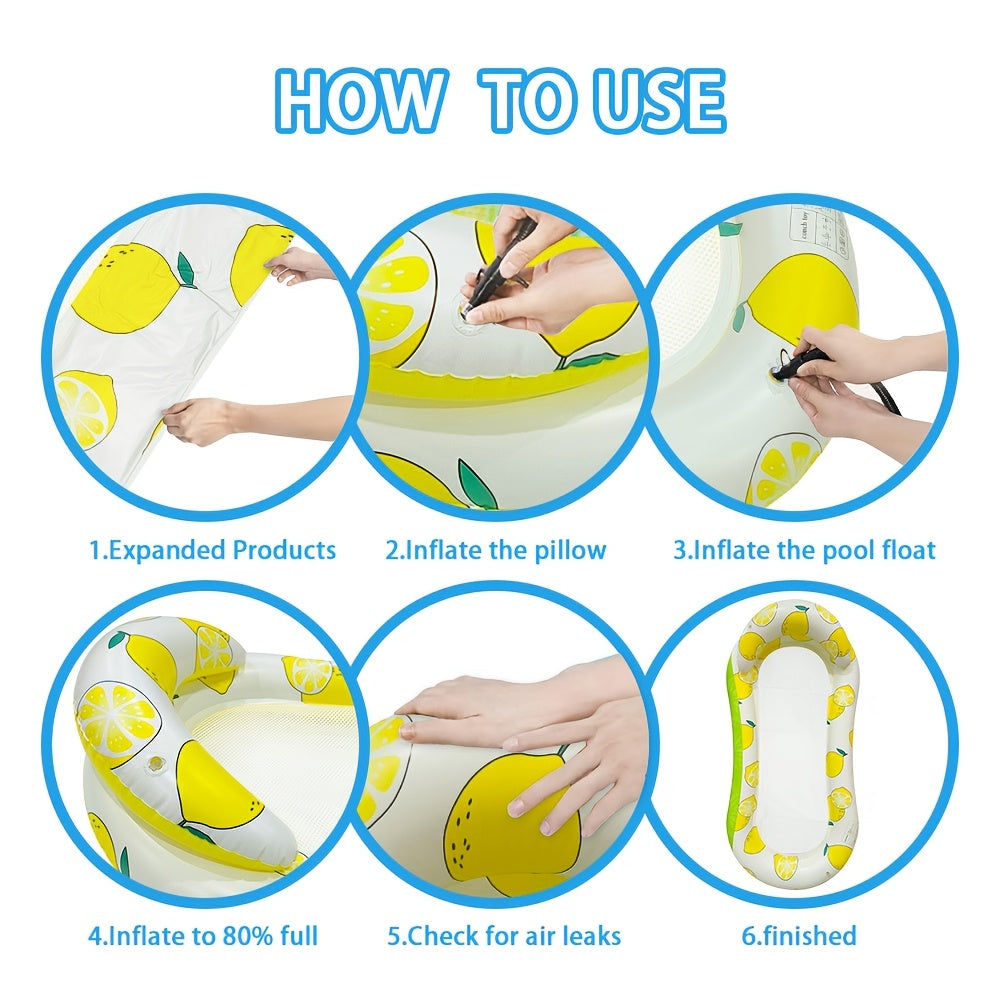 HOW TO USE

1.Expanded Products

2.Inflate the pillow

3.Inflate the pool float

4.Inflate to 80% full

5.Check for air leaks

6.finished