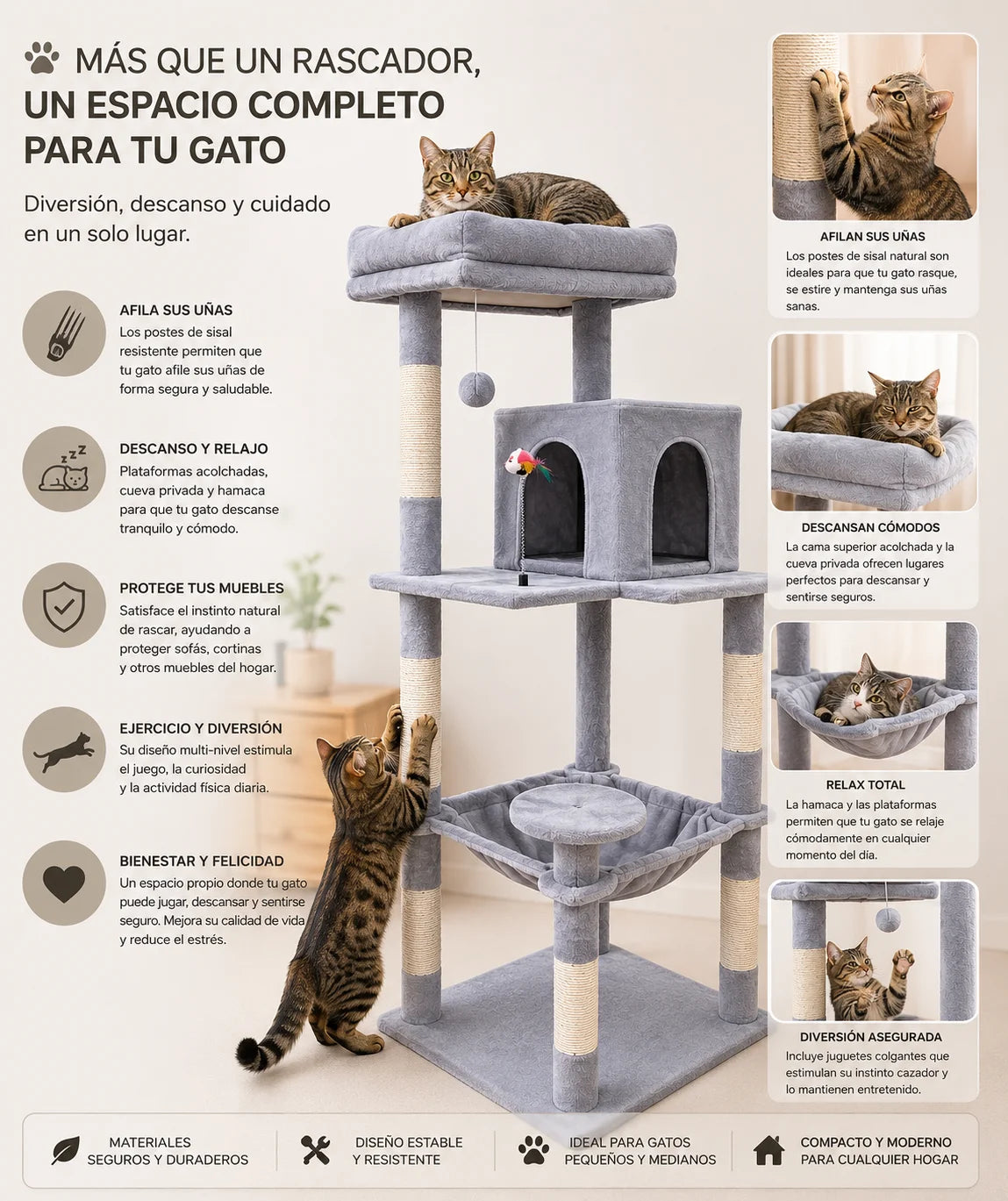 MÁS QUE UN RASCADOR,
UN ESPACIO COMPLETO PARA TU GATO

Diversión, descanso y cuidado en un solo lugar.

AFILA SUS UÑAS
Los postes de sisal resistente permiten que tu gato afile sus uñas de forma segura y saludable.

DESCANSO Y RELAJO
Plataformas acolchadas, cueva privada y hamaca para que tu gato descanse tranquilo y cómodo.

PROTEGE TUS MUEBLES
Satisface el instinto natural de rascar, ayudando a proteger sofás, cortinas y otros muebles del hogar.

EJERCICIO Y DIVERSIÓN
Su diseño multi-nivel estimula el juego, la curiosidad y la actividad física diaria.

BIENESTAR Y FELICIDAD
Un espacio propio donde tu gato puede jugar, descansar y sentirse seguro. Mejora su calidad de vida y reduce el estrés.

AFILAN SUS UÑAS
Los postes de sisal natural son ideales para que tu gato rasque, se estire y mantenga sus uñas sanas.

DESCANSAN CÓMODOS
La cama superior acolchada y la cueva privada ofrecen lugares perfectos para descansar y sentirse seguros.

RELAX TOTAL
La hamaca y las plataformas permiten que tu gato se relaje cómodamente en cualquier momento del día.

DIVERSIÓN ASEGURADA
Incluye juguetes colgantes que estimulan su instinto cazador y lo mantienen entretenido.

MATERIALES SEGUROS Y DURADEROS

DISEÑO ESTABLE Y RESISTENTE

IDEAL PARA GATOS PEQUEÑOS Y MEDIANOS

COMPACTO Y MODERNO PARA CUALQUIER HOGAR