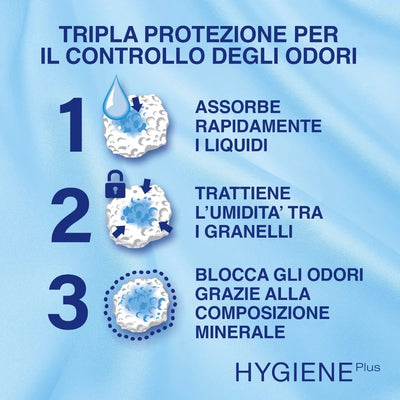 TRIPLA PROTEZIONE PER IL CONTROLLO DEGLI ODORI

1 ASSORBE RAPIDAMENTE I LIQUIDI

2 TRATTIENE L'UMIDITA' TRA I GRANELLI

3 BLOCCA GLI ODORI GRAZIE ALLA COMPOSIZIONE MINERALE

HYGIENE Plus