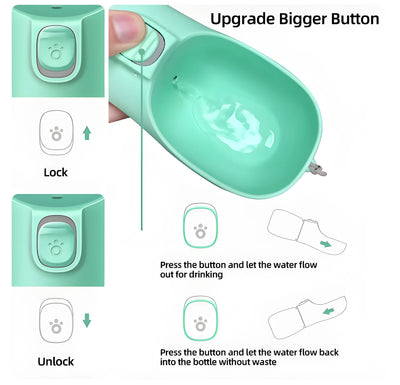 Upgrade Bigger Button

Lock

Unlock

Press the button and let the water flow out for drinking

Press the button and let the water flow back into the bottle without waste